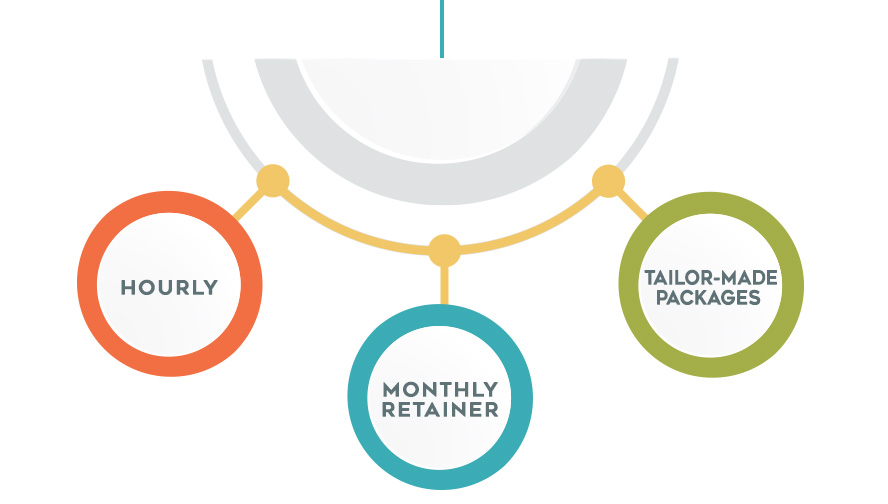 HOURLY

MONTHLY RETAINER

TAILOR-MADE PACKAGES